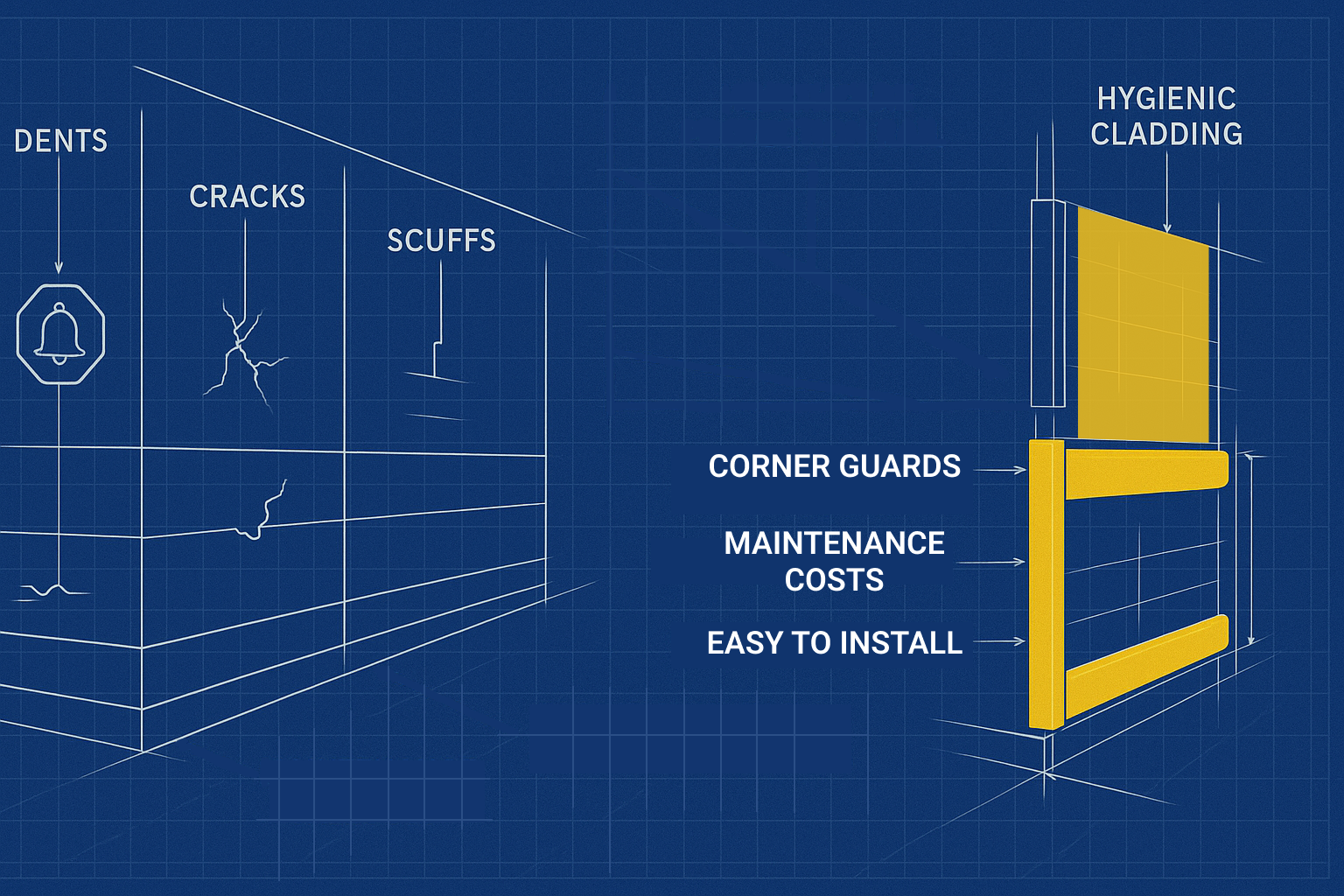 DENTS

CRACKS

SCUFFS

HYGIENIC CLADDING

CORNER GUARDS

MAINTENANCE COSTS

EASY TO INSTALL